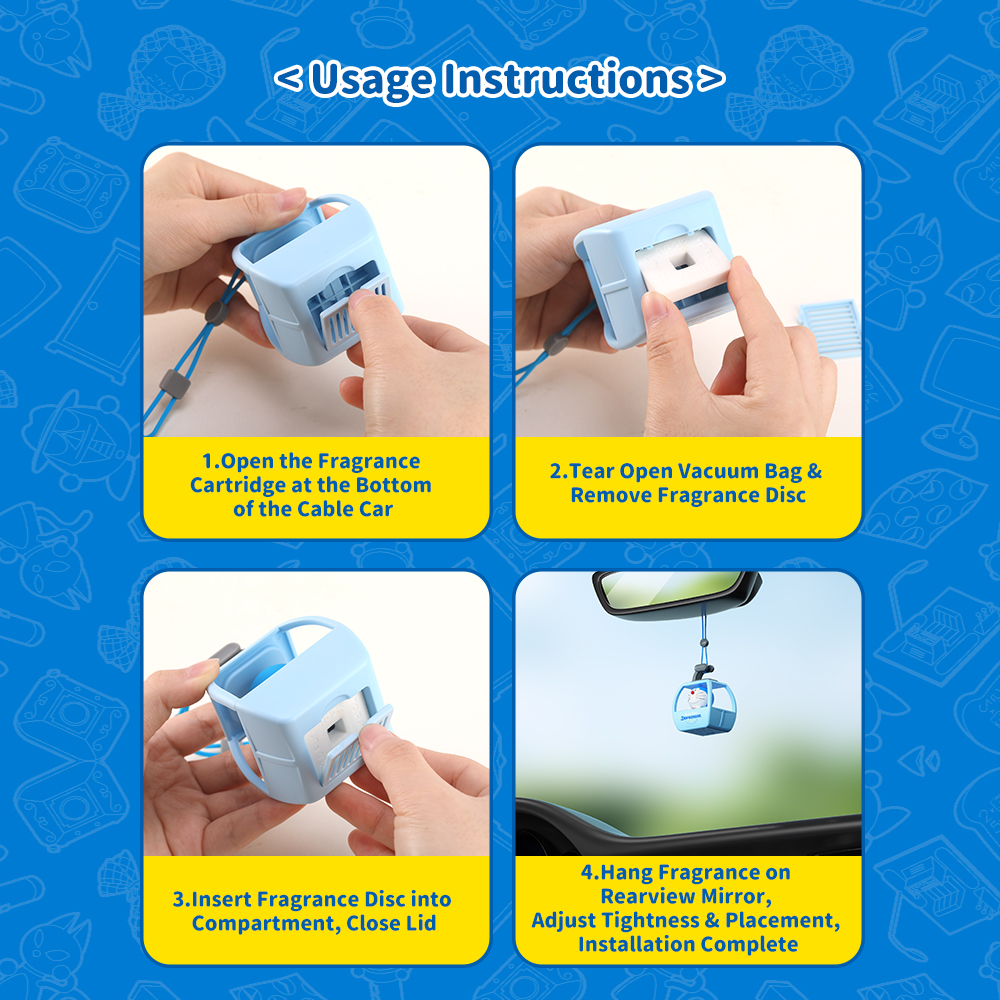 < Usage Instructions >

1.Open the Fragrance Cartridge at the Bottom of the Cable Car

2.Tear Open Vacuum Bag & Remove Fragrance Disc

3.Insert Fragrance Disc into Compartment, Close Lid

Doraemon

4.Hang Fragrance on Rearview Mirror, Adjust Tightness & Placement, Installation Complete